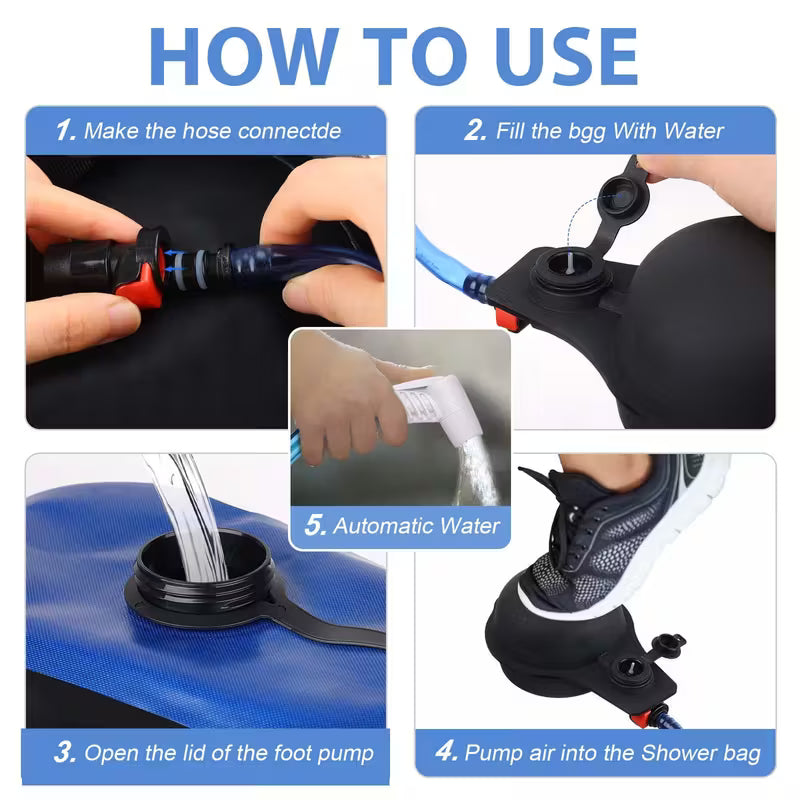 HOW TO USE

1. Make the hose connectde

2. Fill the bgg With Water

5. Automatic Water

3. Open the lid of the foot pump

4. Pump air into the Shower bag